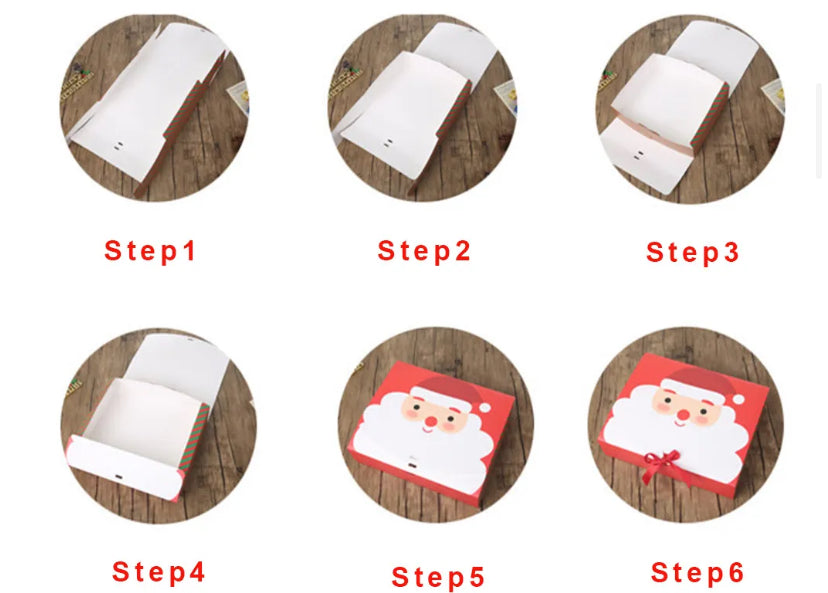 Step1

Step2

Step3

Step4

Step5

Step6